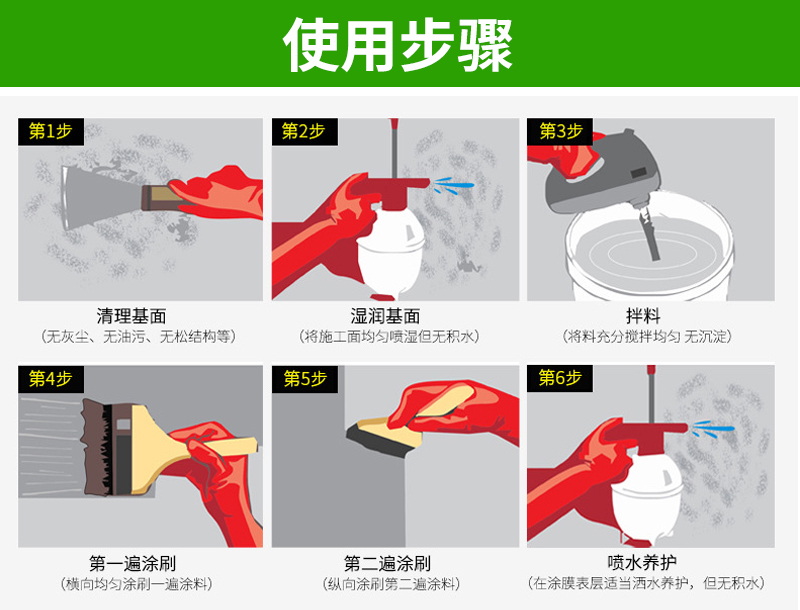 使用步骤

第1步

清理基面
（无灰尘、无油污、无松结构等）

第2步

湿润基面
（将施工面均匀喷湿但无积水）

第3步

拌料
（将料充分搅拌均匀 无沉淀）

第4步

第一遍涂刷
（横向均匀涂刷一遍涂料）

第5步

第二遍涂刷
（纵向涂刷第二遍涂料）

第6步

喷水养护
（在涂膜表层适当洒水养护，但无积水）