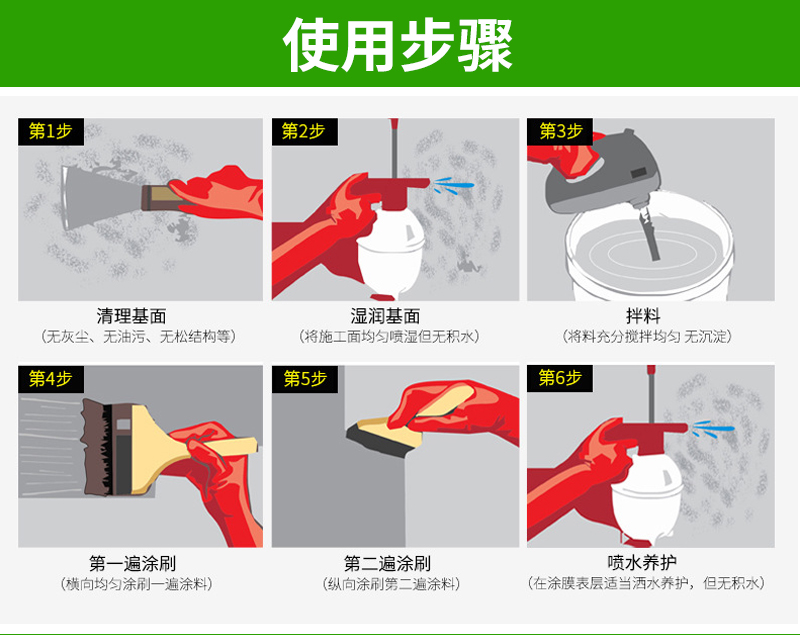 使用步骤

第1步

清理基面
（无灰尘、无油污、无松结构等）

第2步

湿润基面
（将施工面均匀喷湿但无积水）

第3步

拌料
（将料充分搅拌均匀 无沉淀）

第4步

第一遍涂刷
（横向均匀涂刷一遍涂料）

第5步

第二遍涂刷
（纵向涂刷第二遍涂料）

第6步

喷水养护
（在涂膜表层适当洒水养护，但无积水）